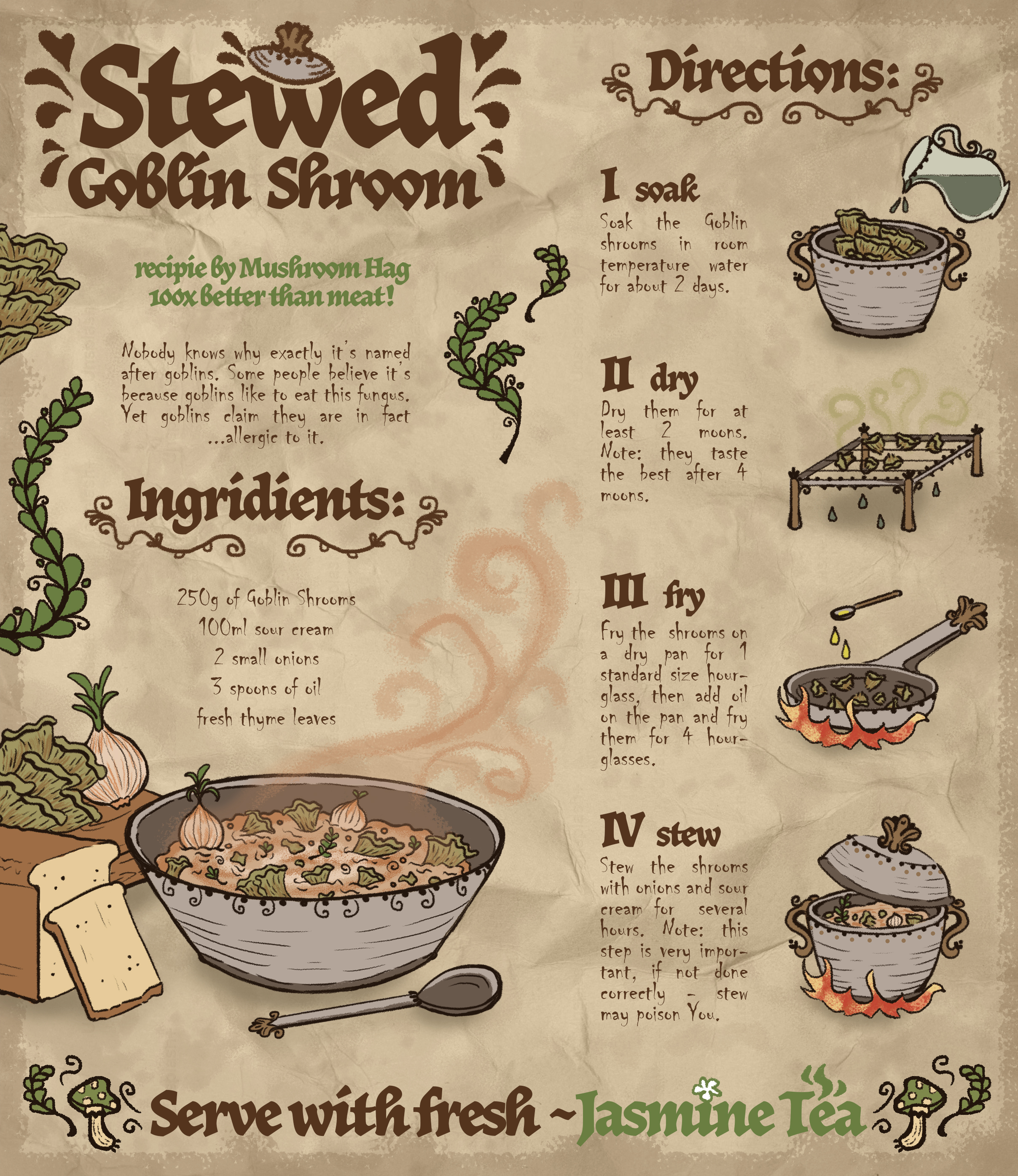 Stewed Goblin Shroom

recipie by Mushroom Hag
100x better than meat!

Nobody knows why exactly it's named after goblins. Some people believe it's because goblins like to eat this fungus. Yet goblins claim they are in fact ...allergic to it.

Ingridients:

250g of Goblin Shrooms
100ml sour cream
2 small onions
3 spoons of oil
fresh thyme leaves

Directions:

I soak
Soak the Goblin shrooms in room temperature water for about 2 days.

II dry
Dry them for at least 2 moons. Note: they taste the best after 4 moons.

III fry
Fry the shrooms on a dry pan for 1 standard size hourglass, then add oil on the pan and fry them for 4 hourglasses.

IV stew
Stew the shrooms with onions and sour cream for several hours. Note: this step is very important, if not done correctly - stew may poison You.

Serve with fresh ~Jasmine Tea