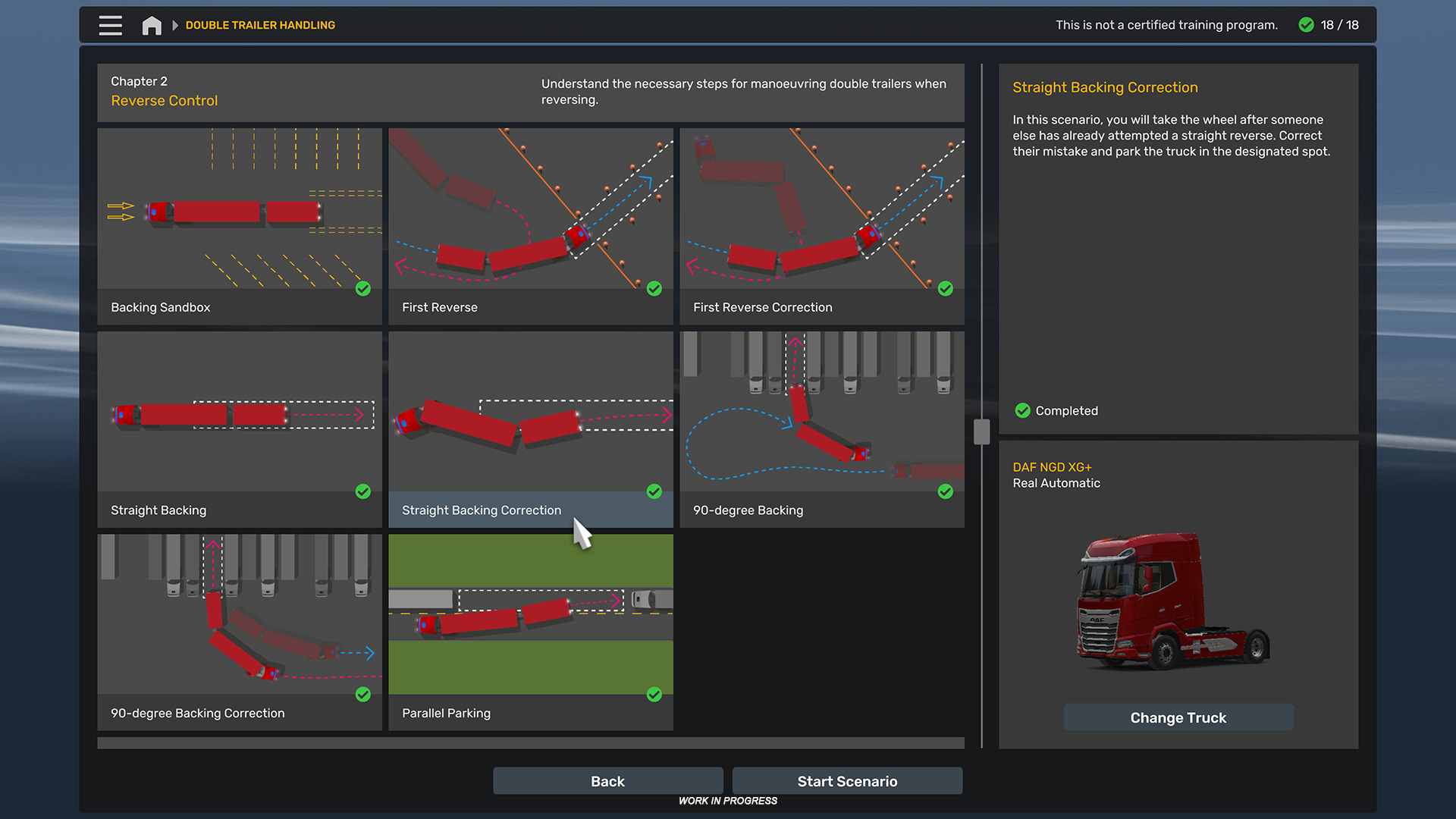 DOUBLE TRAILER HANDLING

This is not a certified training program. 18 / 18

Chapter 2
Reverse Control

Understand the necessary steps for manoeuvring double trailers when reversing.

Backing Sandbox

First Reverse

First Reverse Correction

Straight Backing

Straight Backing Correction

90-degree Backing

90-degree Backing Correction

Parallel Parking

Straight Backing Correction

In this scenario, you will take the wheel after someone else has already attempted a straight reverse. Correct their mistake and park the truck in the designated spot.

Completed

DAF NGD XG+
Real Automatic

DAF

Change Truck

Back

Start Scenario

WORK IN PROGRESS