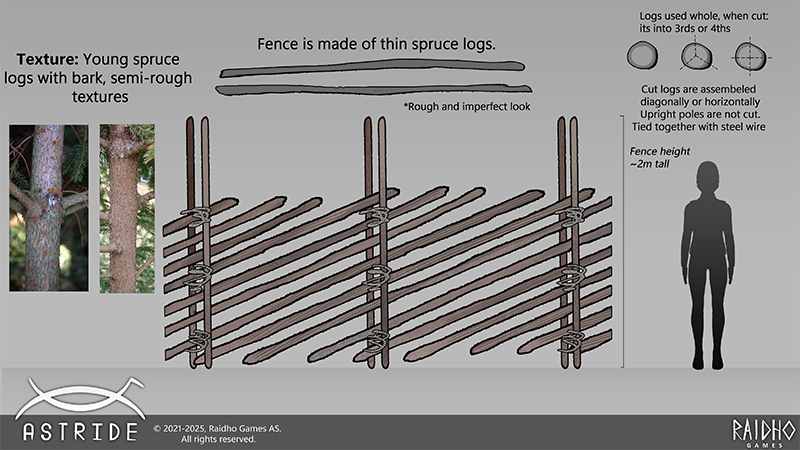 Texture: Young spruce logs with bark, semi-rough textures

Fence is made of thin spruce logs.

*Rough and imperfect look

Logs used whole, when cut: its into 3rds or 4ths

Cut logs are assembeled diagonally or horizontally
Upright poles are not cut.
Tied together with steel wire

Fence height
~2m tall

ASTRIDE

© 2021-2025, Raidho Games AS.
All rights reserved.

RAIDHO
GAMES