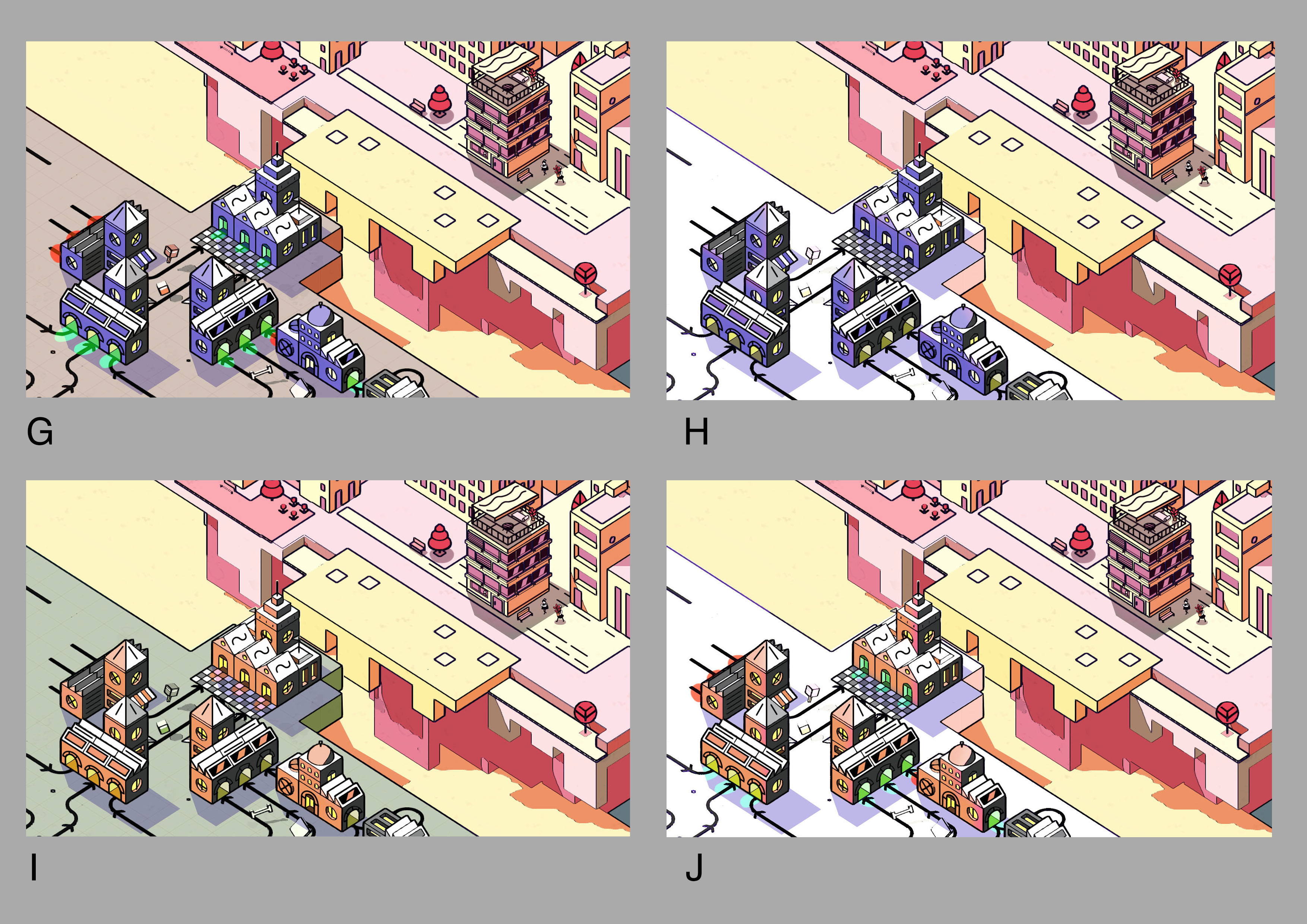 G

H

I

J