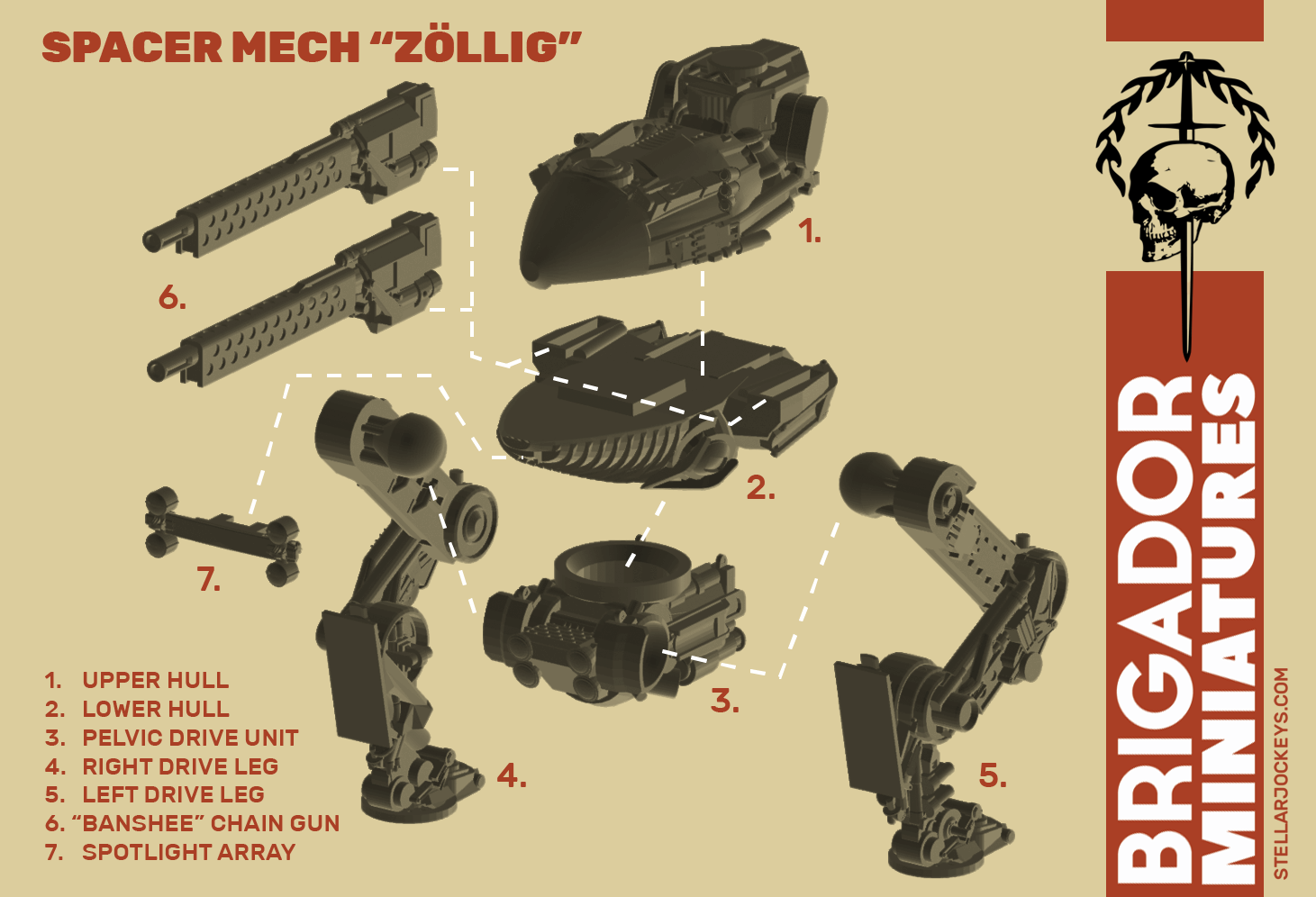 SPACER MECH “ZÖLLIG”

6.

1.

2.

7.

3.

4.

5.

1. UPPER HULL
2. LOWER HULL
3. PELVIC DRIVE UNIT
4. RIGHT DRIVE LEG
5. LEFT DRIVE LEG
6. “BANSHEE” CHAIN GUN
7. SPOTLIGHT ARRAY

BRIGADOR MINIATURES

STELLARJOCKEYS.COM